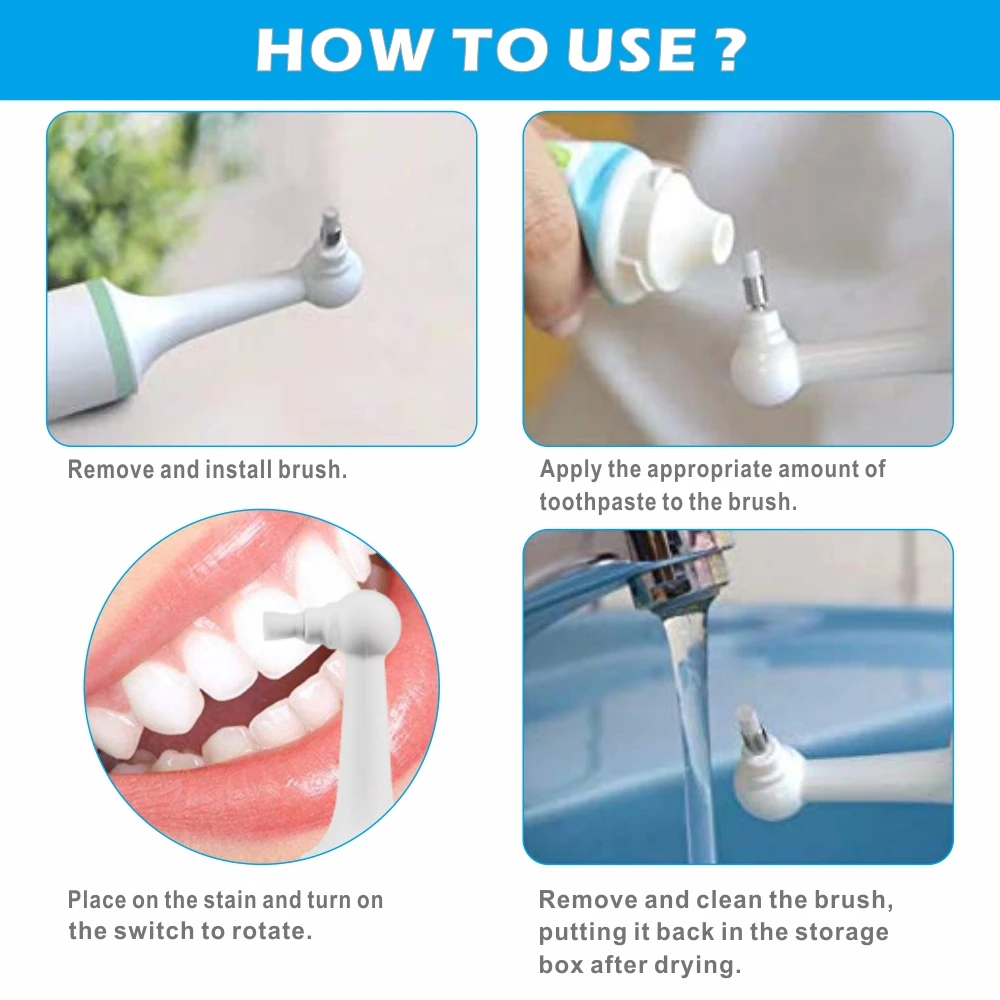 HOW TO USE ?

Remove and install brush.

Apply the appropriate amount of toothpaste to the brush.

Place on the stain and turn on the switch to rotate.

Remove and clean the brush, putting it back in the storage box after drying.