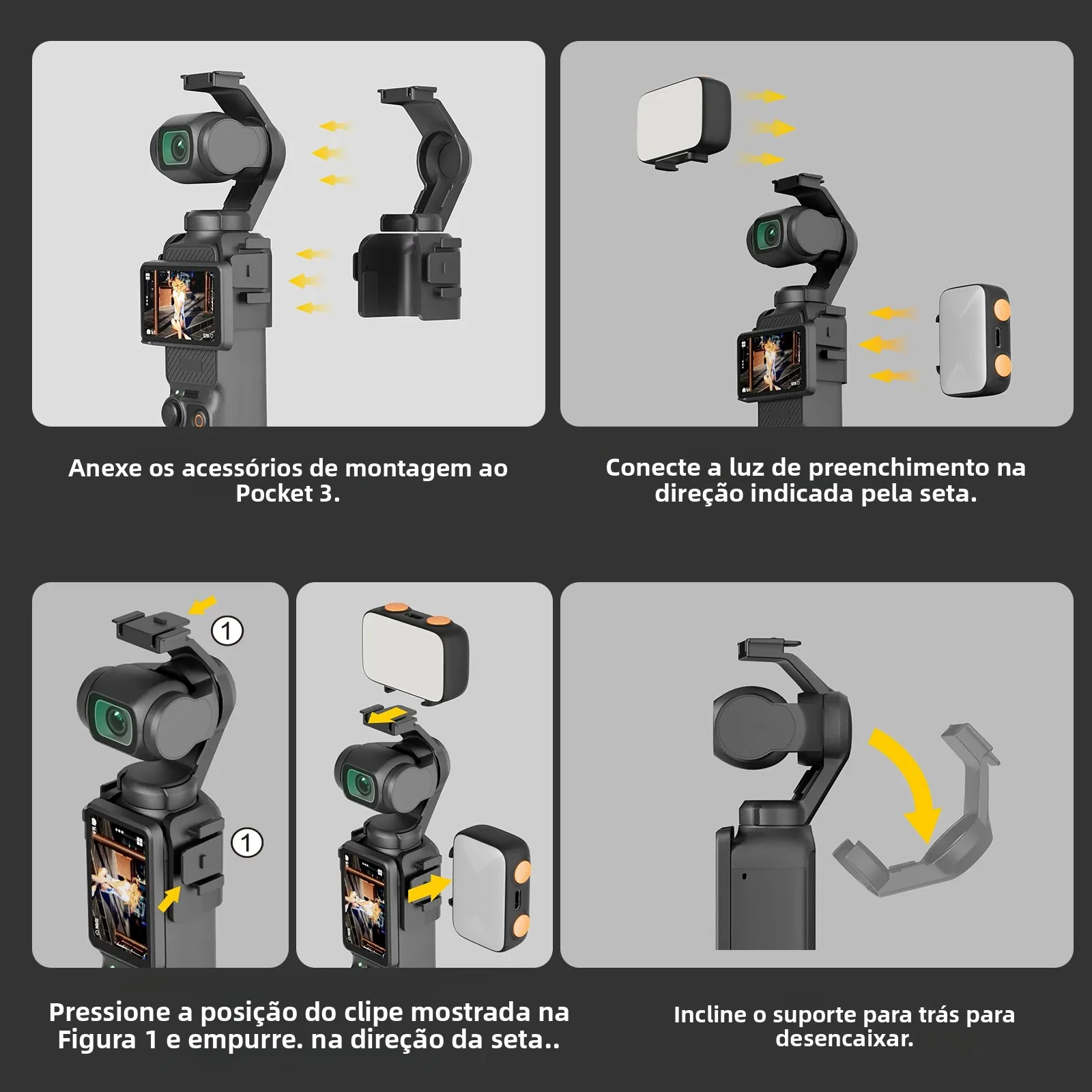 Anexe os acessórios de montagem ao Pocket 3.

Conecte a luz de preenchimento na direção indicada pela seta.

1

1

Pressione a posição do clipe mostrada na Figura 1 e empurre. na direção da seta..

Incline o suporte para trás para desencaixar.